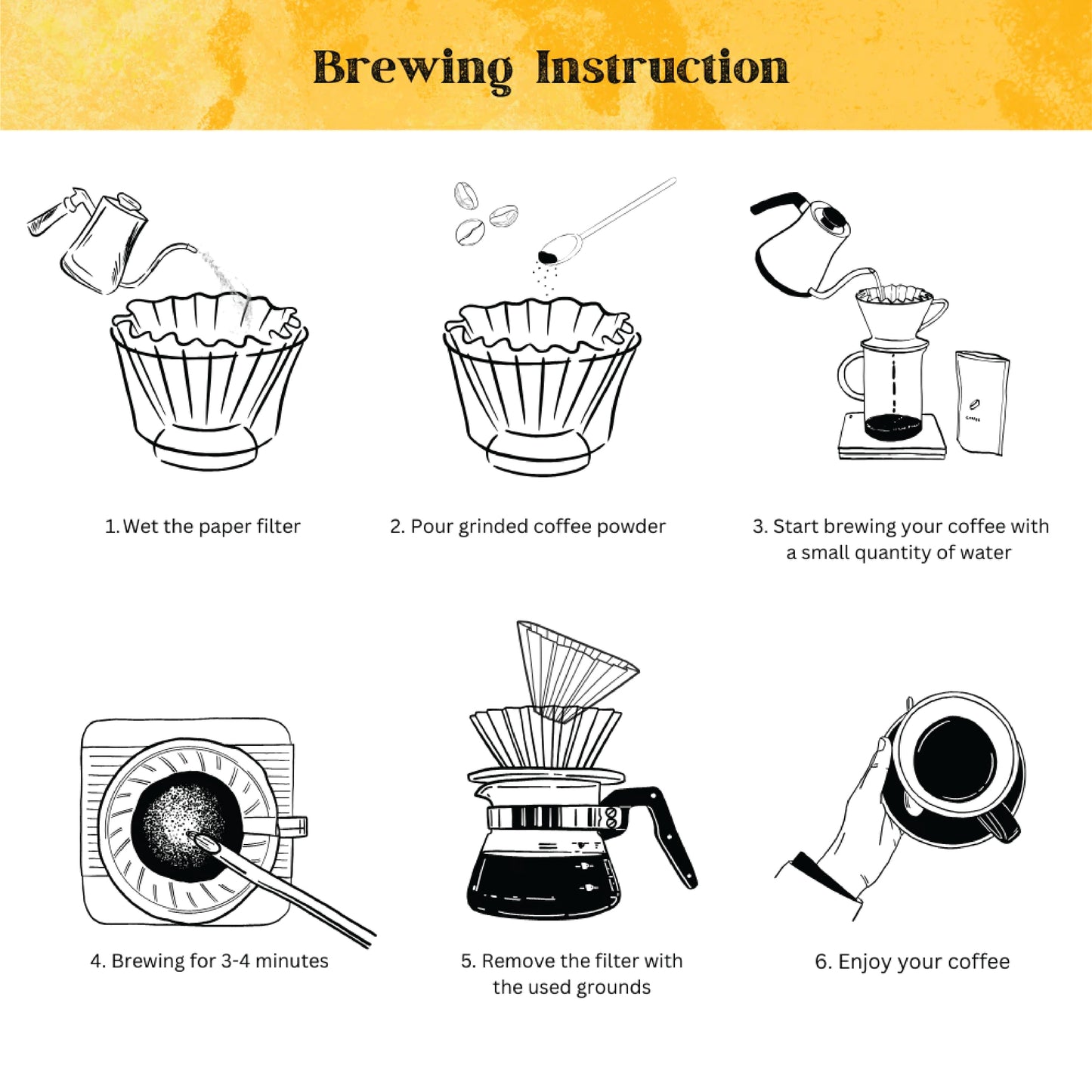 Brewing Instruction

1. Wet the paper filter

2. Pour grinded coffee powder

3. Start brewing your coffee with a small quantity of water

4. Brewing for 3-4 minutes

5. Remove the filter with the used grounds

6. Enjoy your coffee