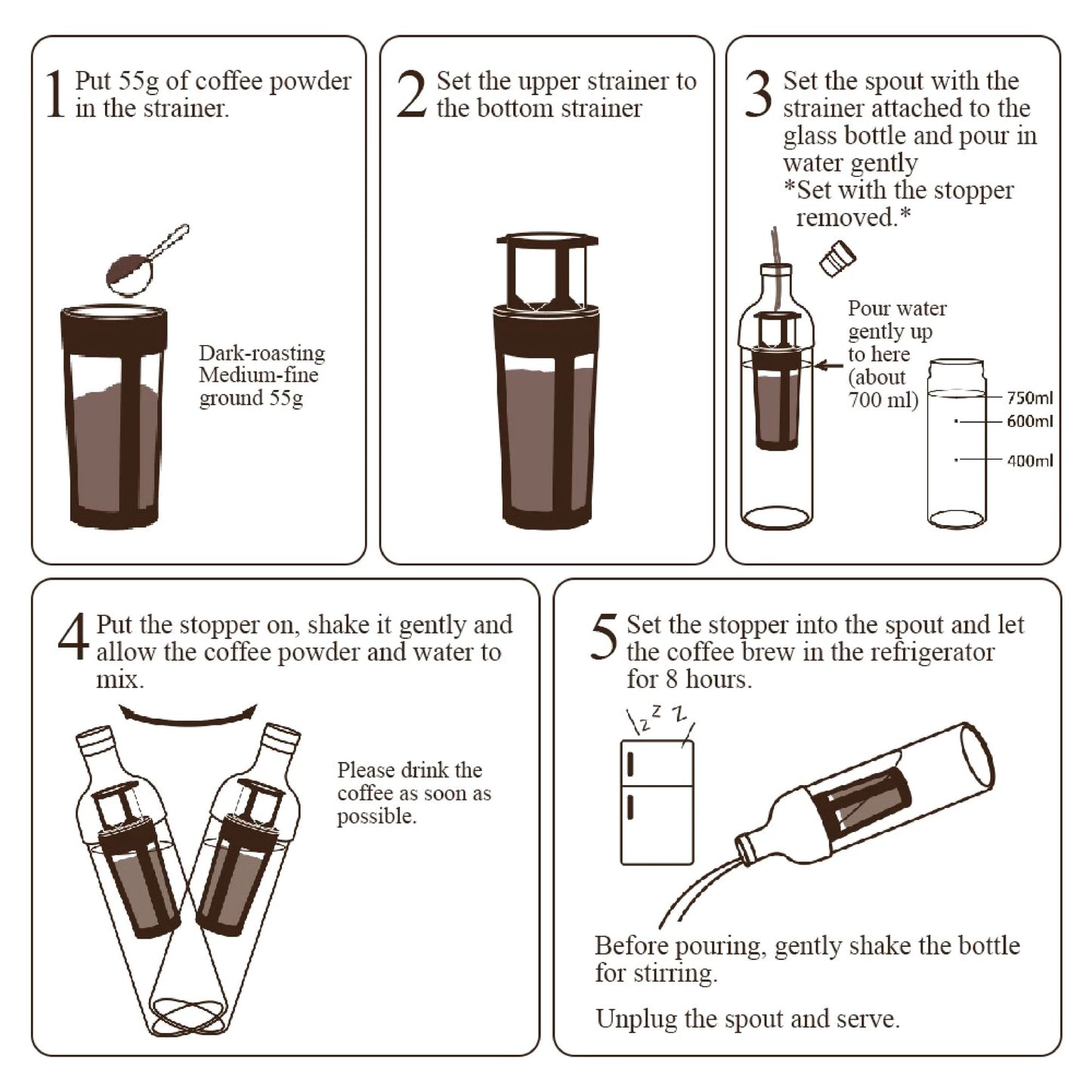 1 Put 55g of coffee powder in the strainer.

Dark-roasting Medium-fine ground 55g

2 Set the upper strainer to the bottom strainer

3 Set the spout with the strainer attached to the glass bottle and pour in water gently
*Set with the stopper removed.*

Pour water gently up to here (about 700 ml)

750ml
600ml
400ml

4 Put the stopper on, shake it gently and allow the coffee powder and water to mix.

Please drink the coffee as soon as possible.

5 Set the stopper into the spout and let the coffee brew in the refrigerator for 8 hours.

z z z

Before pouring, gently shake the bottle for stirring.

Unplug the spout and serve.